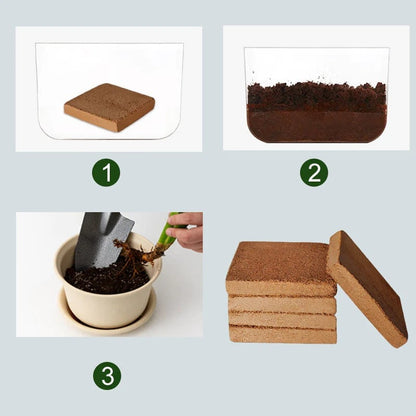 1

2

3