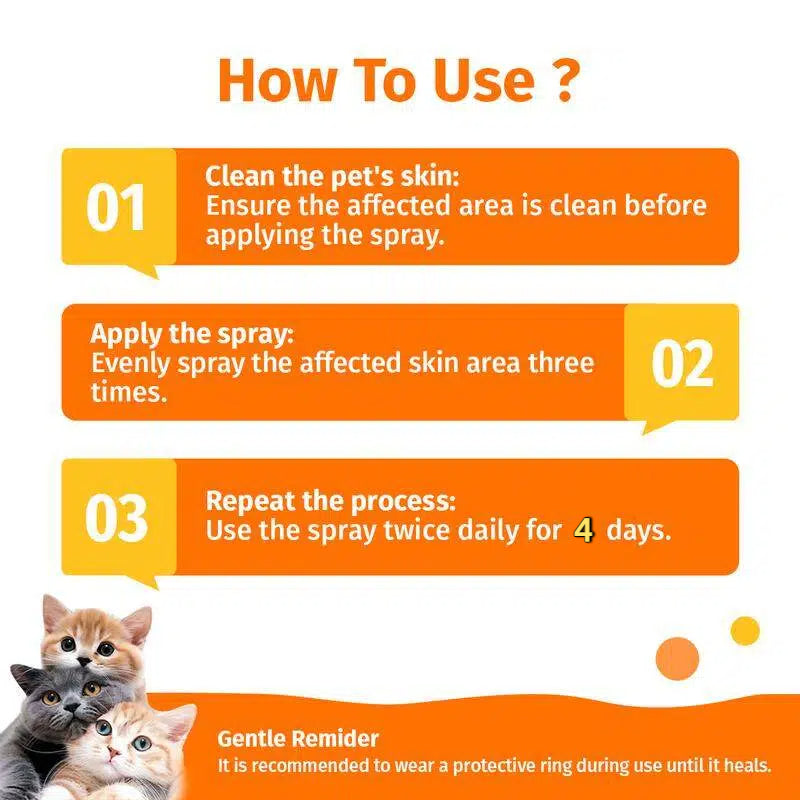 How To Use ?

01

Clean the pet's skin:
Ensure the affected area is clean before applying the spray.

Apply the spray:
Evenly spray the affected skin area three times.

02

03

Repeat the process:
Use the spray twice daily for 4 days.

Gentle Remider
It is recommended to wear a protective ring during use until it heals.