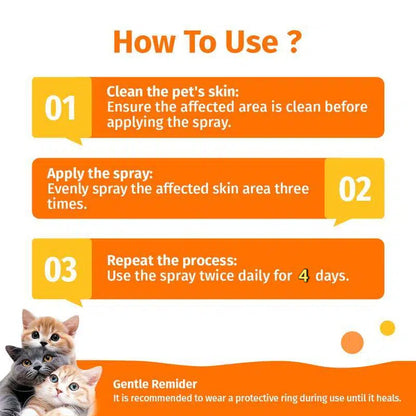 How To Use ?

01

Clean the pet's skin:
Ensure the affected area is clean before applying the spray.

Apply the spray:
Evenly spray the affected skin area three times.

02

03

Repeat the process:
Use the spray twice daily for 4 days.

Gentle Remider
It is recommended to wear a protective ring during use until it heals.